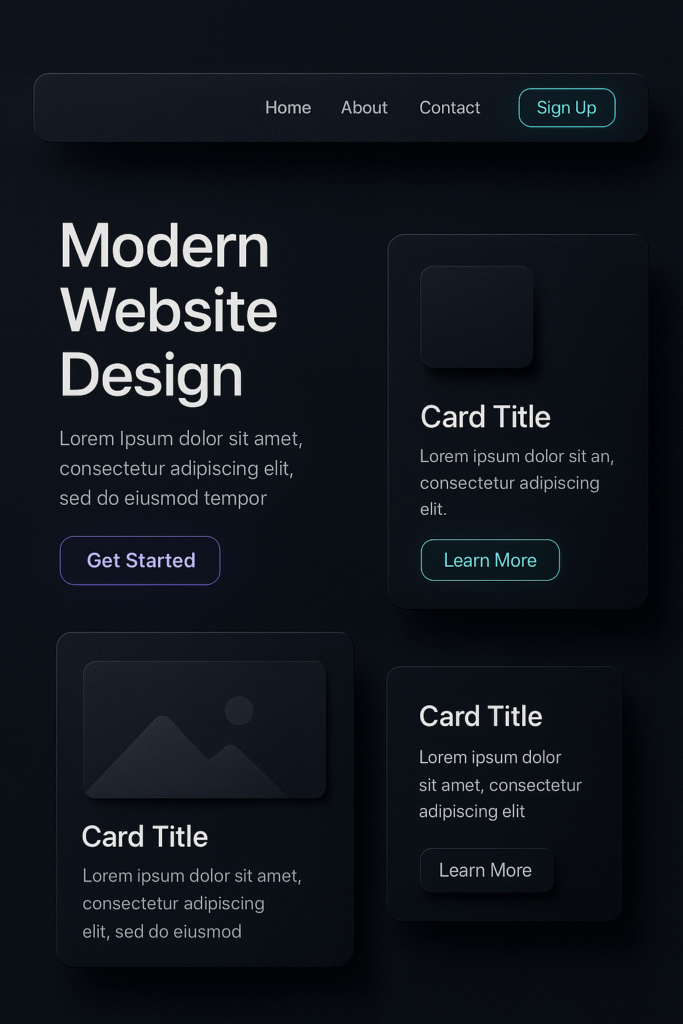 Home About Contact Sign Up

Modern Website Design

Lorem Ipsum dolor sit amet, consectetur adipiscing elit, sed do eiusmod tempor

Get Started

Card Title

Lorem ipsum dolor sit an, consectetur adipiscing elit.

Learn More

Card Title

Lorem ipsum dolor sit amet, consectetur adipiscing elit, sed do eiusmod

Card Title

Lorem ipsum dolor sit amet, consectetur adipiscing elit

Learn More